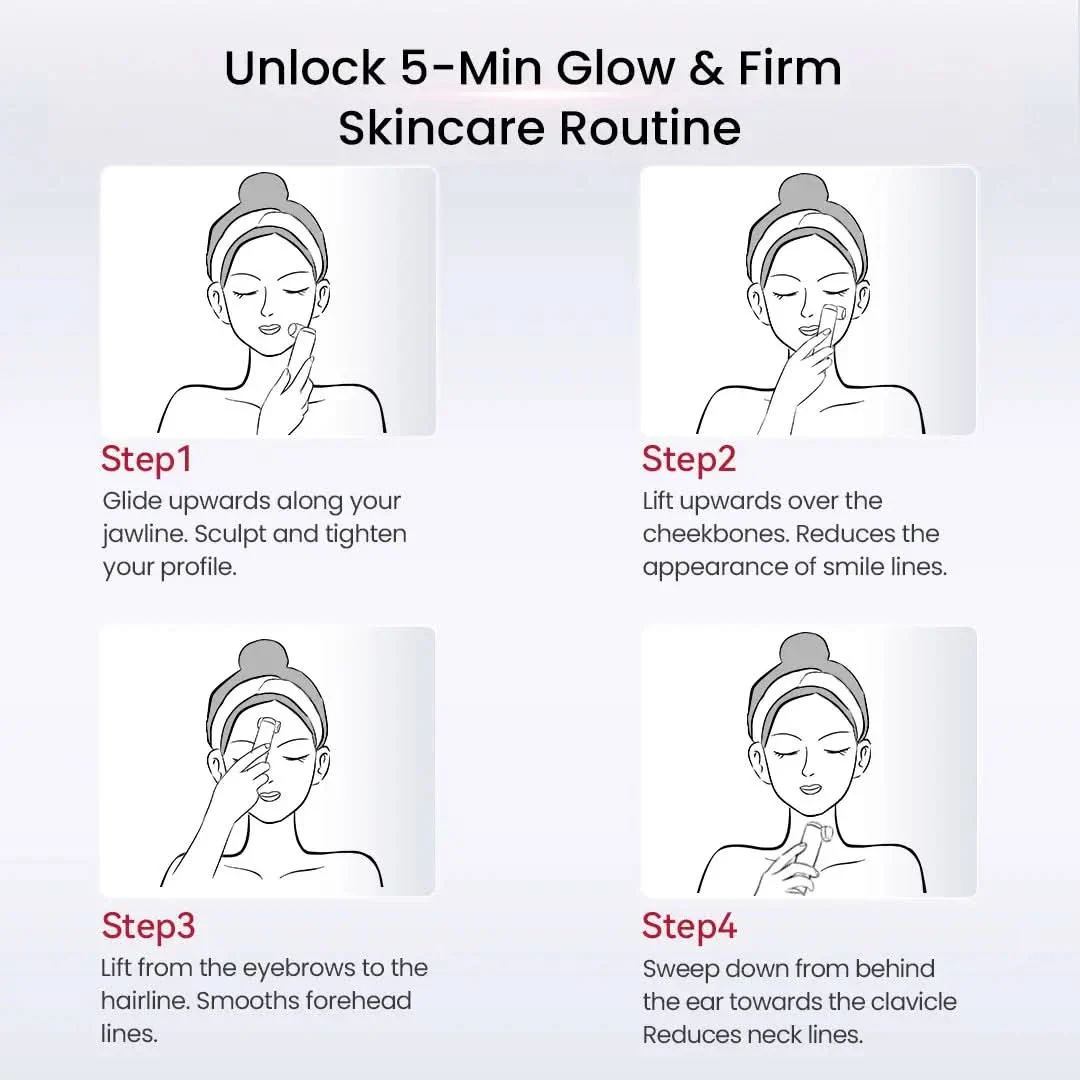 Unlock 5-Min Glow & Firm Skincare Routine

Step1
Glide upwards along your jawline. Sculpt and tighten your profile.

Step2
Lift upwards over the cheekbones. Reduces the appearance of smile lines.

Step3
Lift from the eyebrows to the hairline. Smooths forehead lines.

Step4
Sweep down from behind the ear towards the clavicle Reduces neck lines.